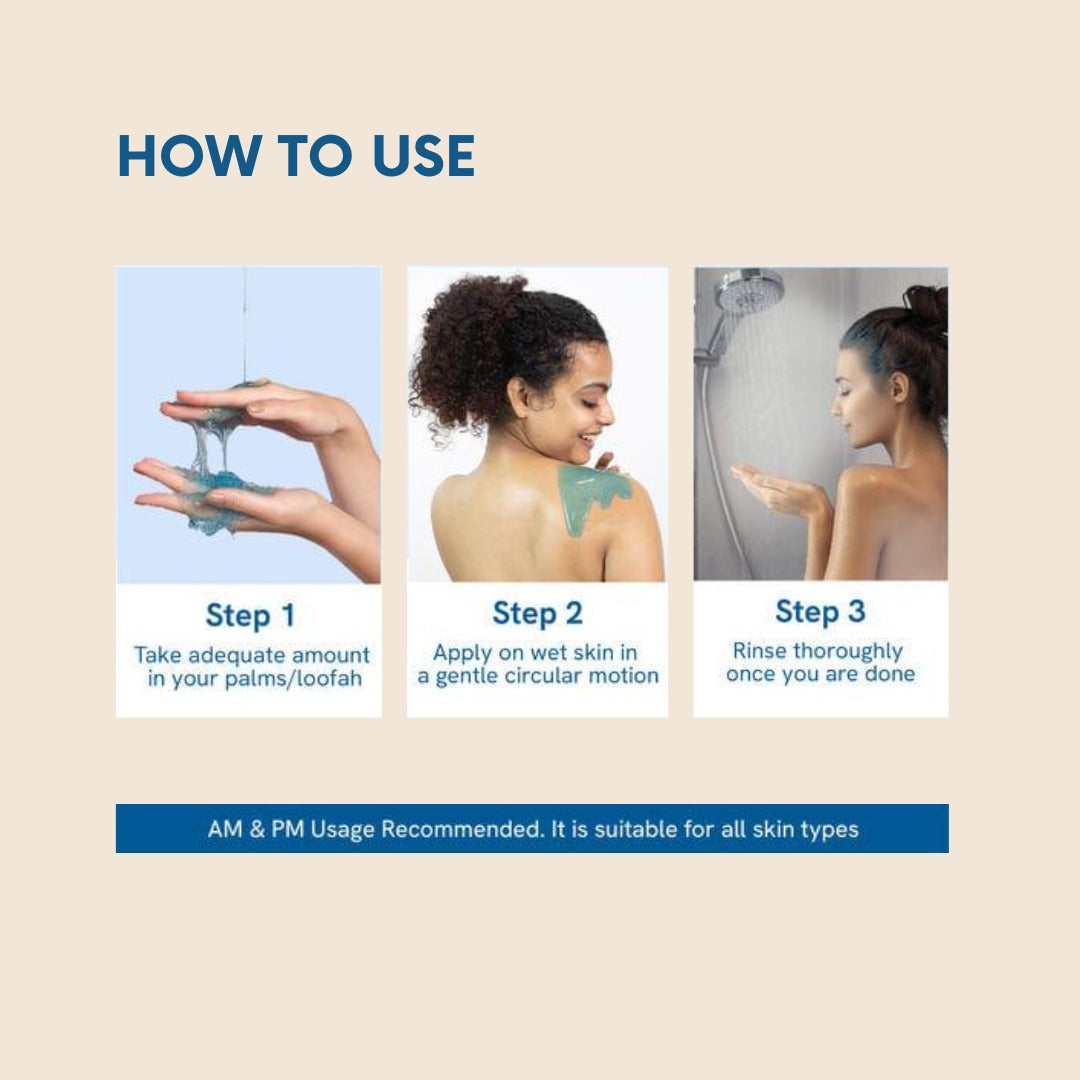 HOW TO USE

Step 1
Take adequate amount in your palms/loofah

Step 2
Apply on wet skin in a gentle circular motion

Step 3
Rinse thoroughly once you are done

AM & PM Usage Recommended. It is suitable for all skin types