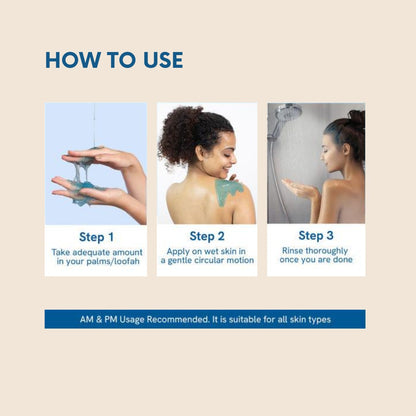 HOW TO USE

Step 1
Take adequate amount in your palms/loofah

Step 2
Apply on wet skin in a gentle circular motion

Step 3
Rinse thoroughly once you are done

AM & PM Usage Recommended. It is suitable for all skin types